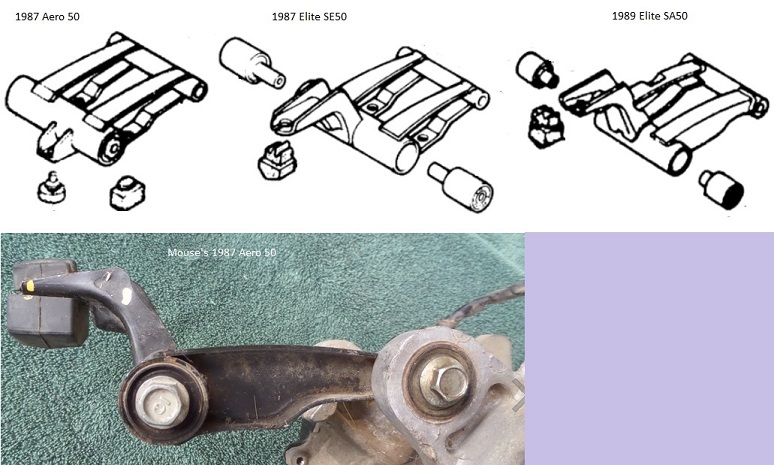 1987 Aero 50

1987 Elite SE50

1989 Elite SA50

Mouse's 1987 Aero 50