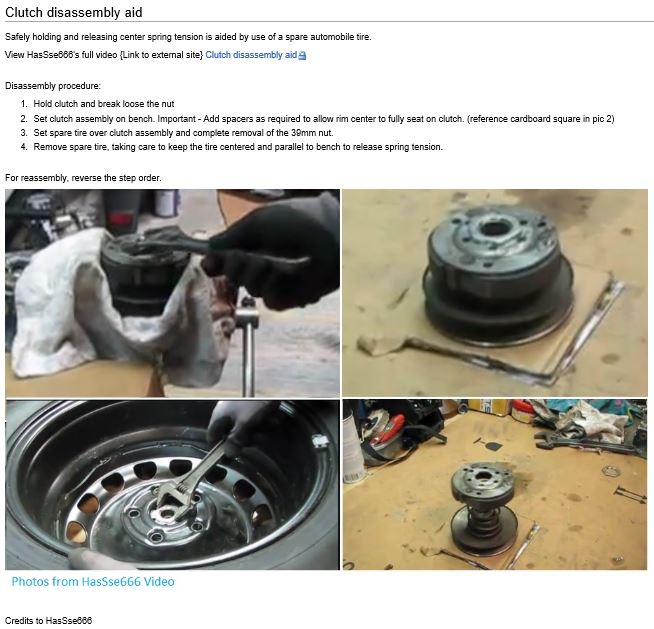 Clutch disassembly aid

Safely holding and releasing center spring tension is aided by use of a spare automobile tire.

View HasSse666's full video {Link to external site} Clutch disassembly aid

Disassembly procedure:

1. Hold clutch and break loose the nut
2. Set clutch assembly on bench. Important - Add spacers as required to allow rim center to fully seat on clutch. (reference cardboard square in pic 2)
3. Set spare tire over clutch assembly and complete removal of the 39mm nut.
4. Remove spare tire, taking care to keep the tire centered and parallel to bench to release spring tension.

For reassembly, reverse the step order.

Photos from HasSse666 Video

Credits to HasSse666