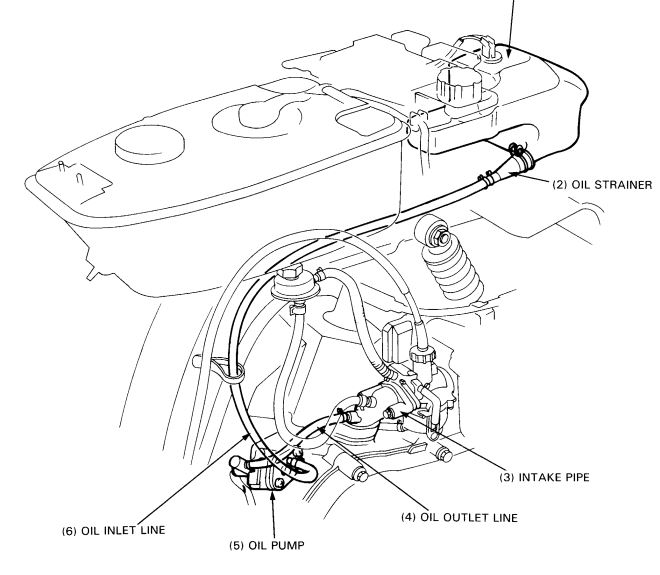 (2) OIL STRAINER

(3) INTAKE PIPE

(4) OIL OUTLET LINE

(6) OIL INLET LINE

(5) OIL PUMP