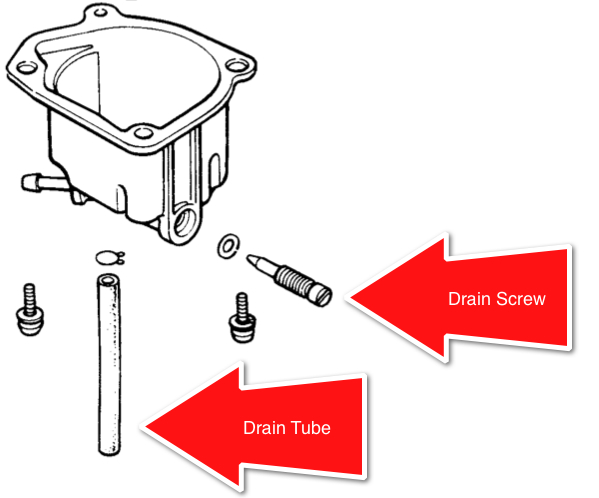 Drain Screw

Drain Tube