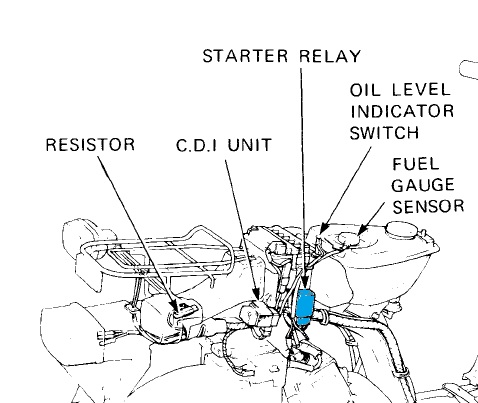 STARTER RELAY

OIL LEVEL INDICATOR SWITCH

RESISTOR

C.D.I UNIT

FUEL GAUGE SENSOR